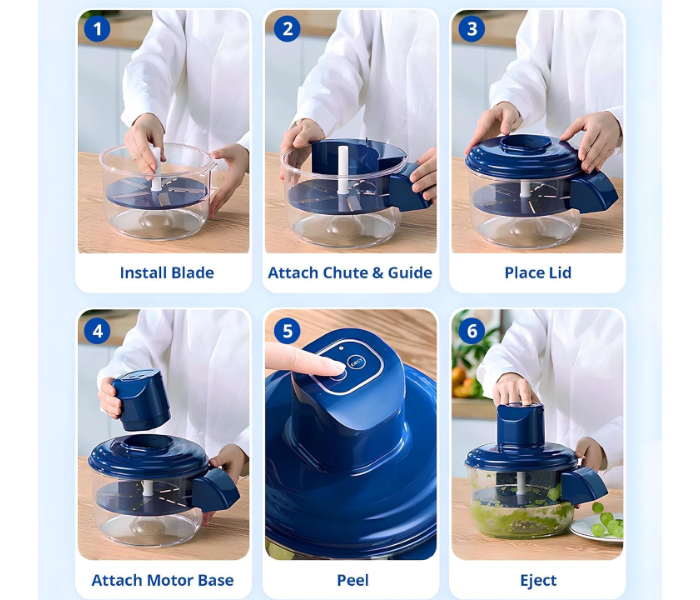 1
Install Blade

2
Attach Chute & Guide

3
Place Lid

4
Attach Motor Base

5
Peel

6
Eject